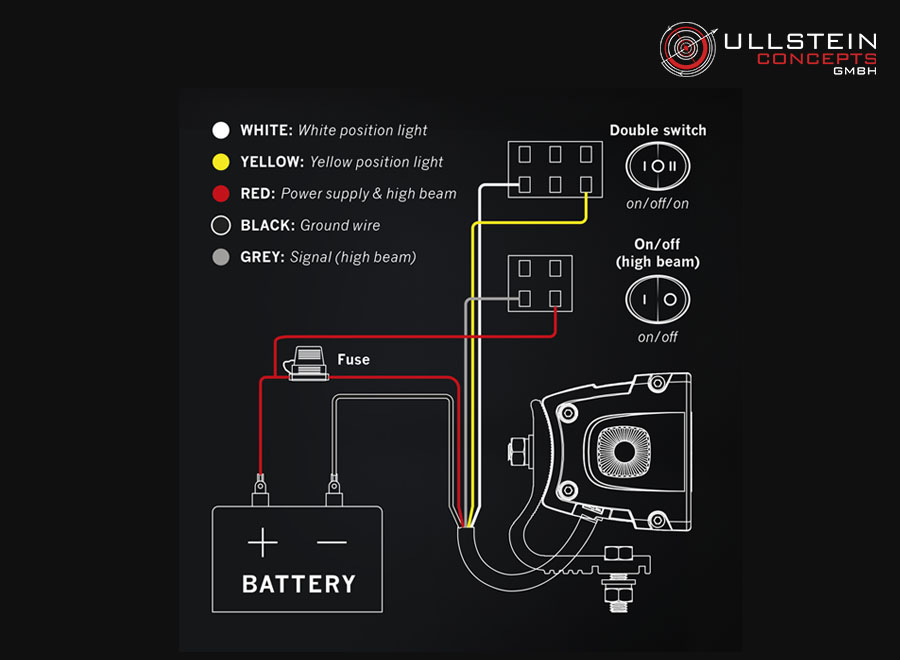 ULLSTEIN
CONCEPTS
GMBH

WHITE: White position light
YELLOW: Yellow position light
RED: Power supply & high beam
BLACK: Ground wire
GREY: Signal (high beam)

Double switch
I O II
on/off/on

On/off
(high beam)
I O
on/off

Fuse

+ −
BATTERY