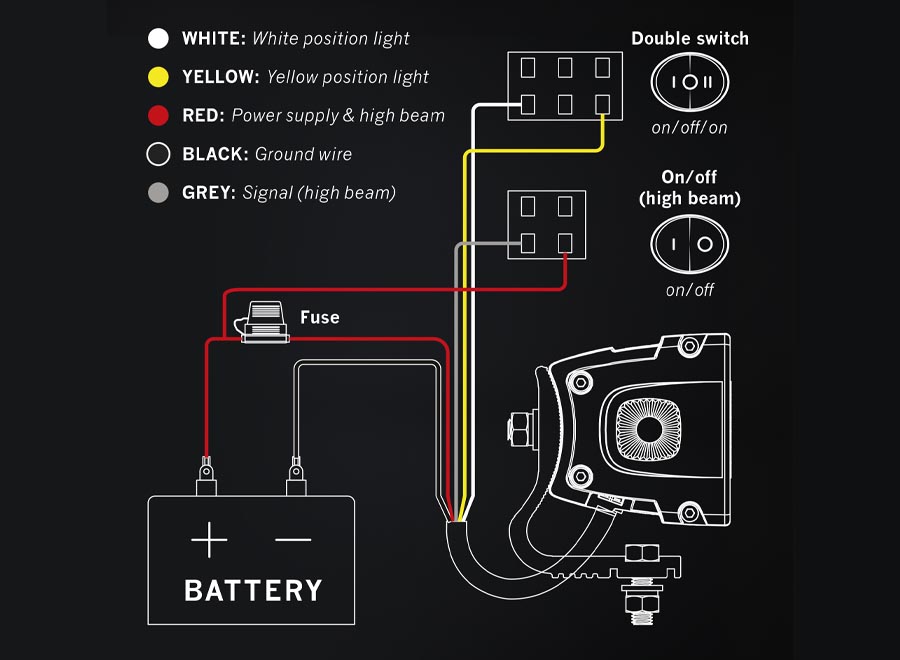 WHITE: White position light
YELLOW: Yellow position light
RED: Power supply & high beam
BLACK: Ground wire
GREY: Signal (high beam)

Double switch
I O II
on/off/on

On/off
(high beam)
I O
on/off

Fuse

+ −
BATTERY