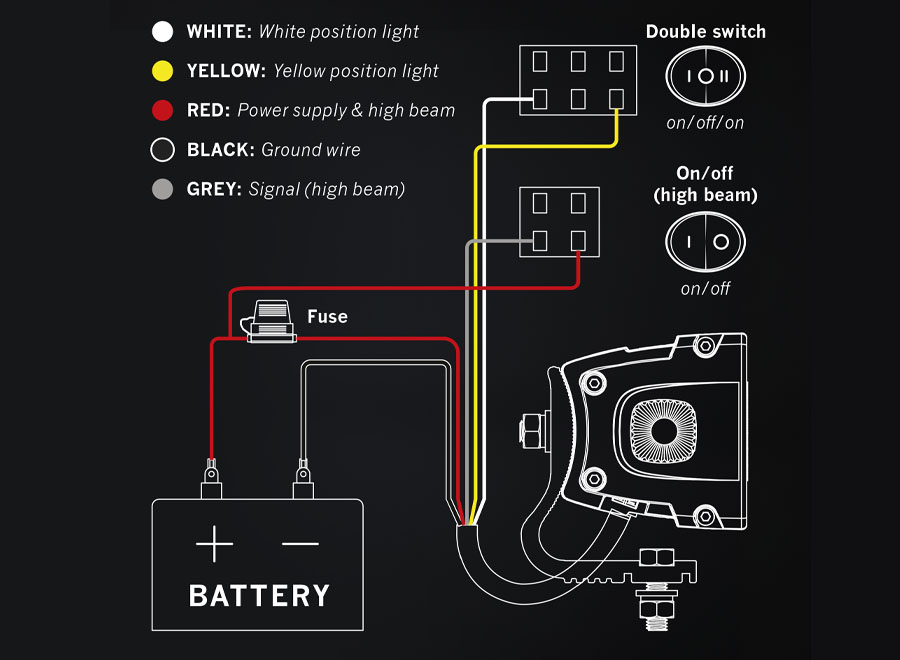 WHITE: White position light
YELLOW: Yellow position light
RED: Power supply & high beam
BLACK: Ground wire
GREY: Signal (high beam)

Double switch
I O II
on/off/on

On/off
(high beam)
I O
on/off

Fuse

+ −
BATTERY