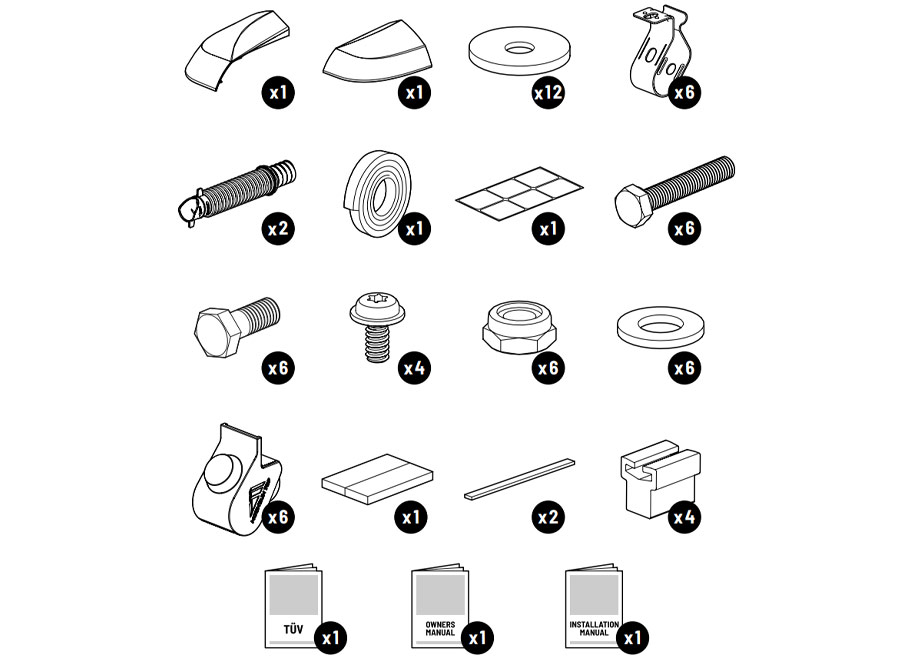 x1
x1
x12
x6

x2
x1
x1
x6

x6
x4
x6
x6

x6
x1
x2
x4

TÜV
x1
OWNERS MANUAL
x1
INSTALLATION MANUAL
x1