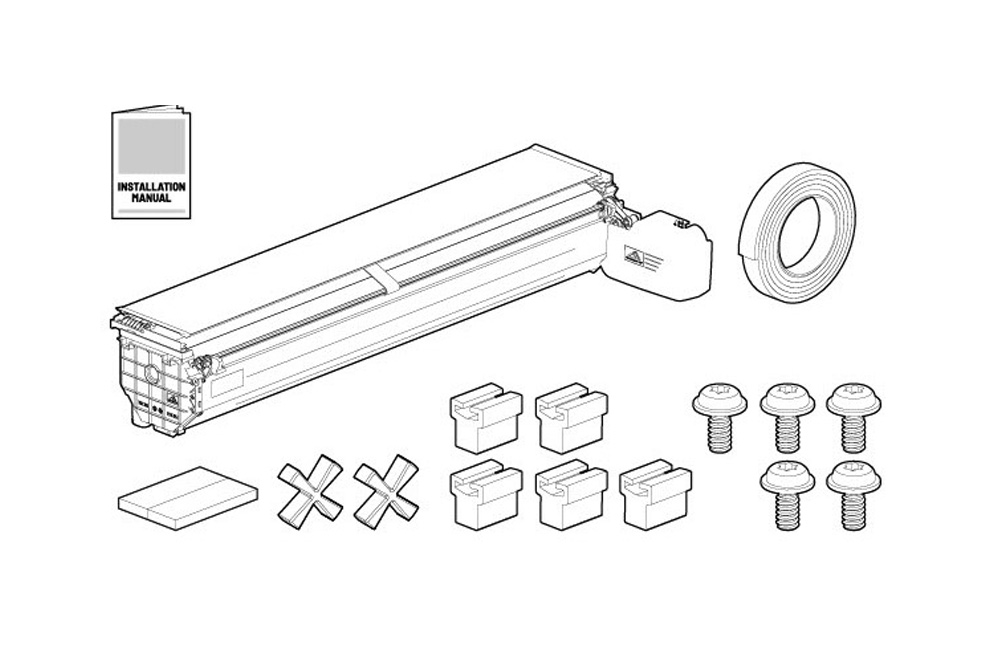 INSTALLATION MANUAL