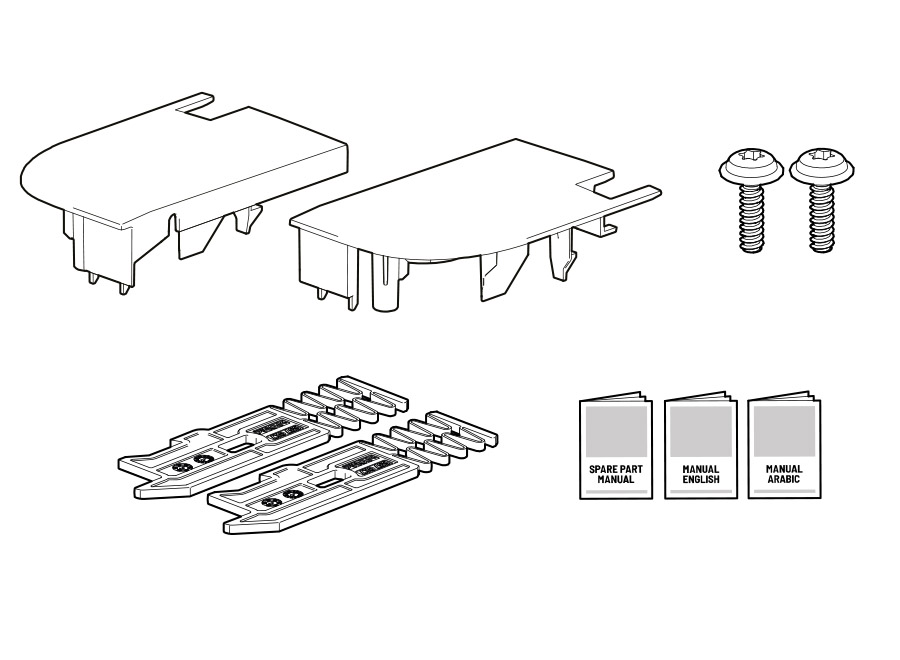 SPARE PART MANUAL

MANUAL ENGLISH

MANUAL ARABIC