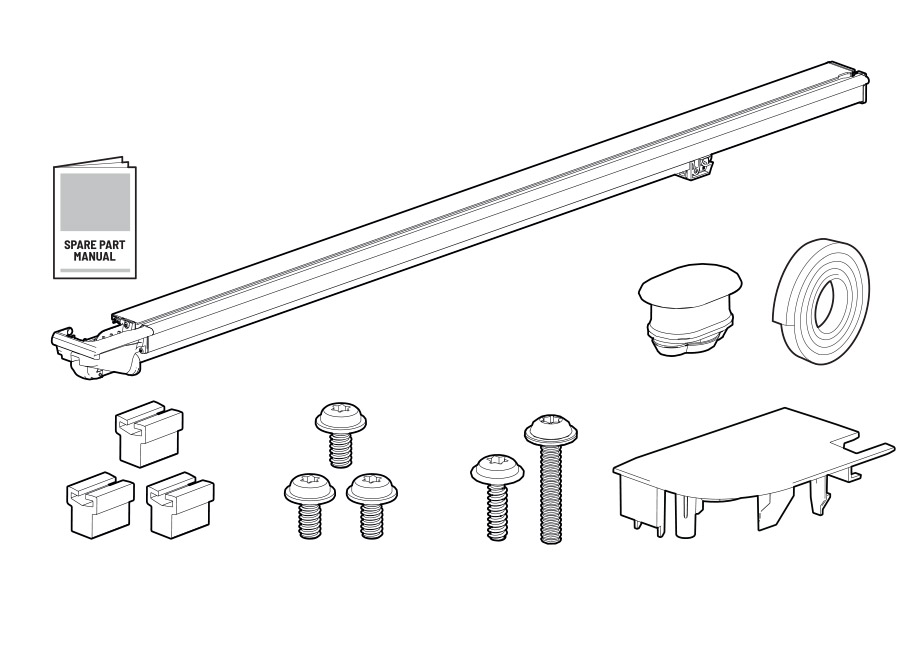 SPARE PART MANUAL